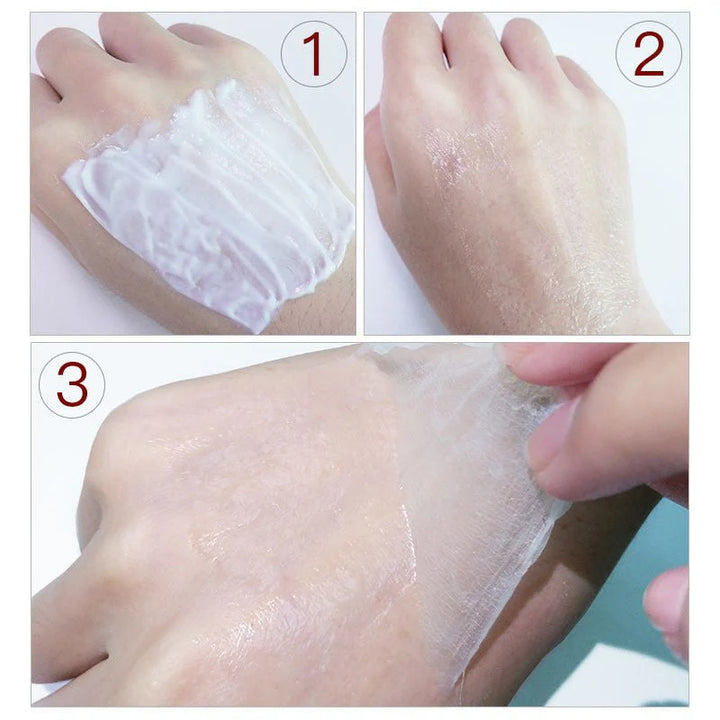 1

2

3